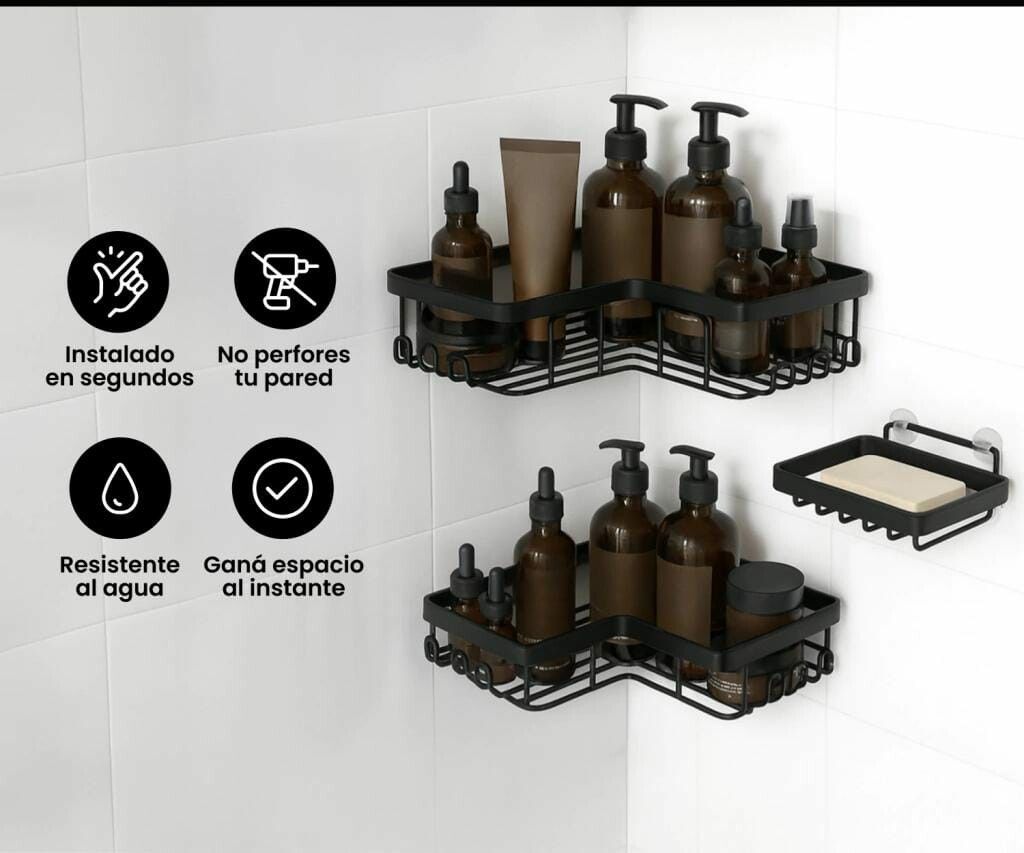 Instalado en segundos

No perfores tu pared

Resistente al agua

Ganá espacio al instante