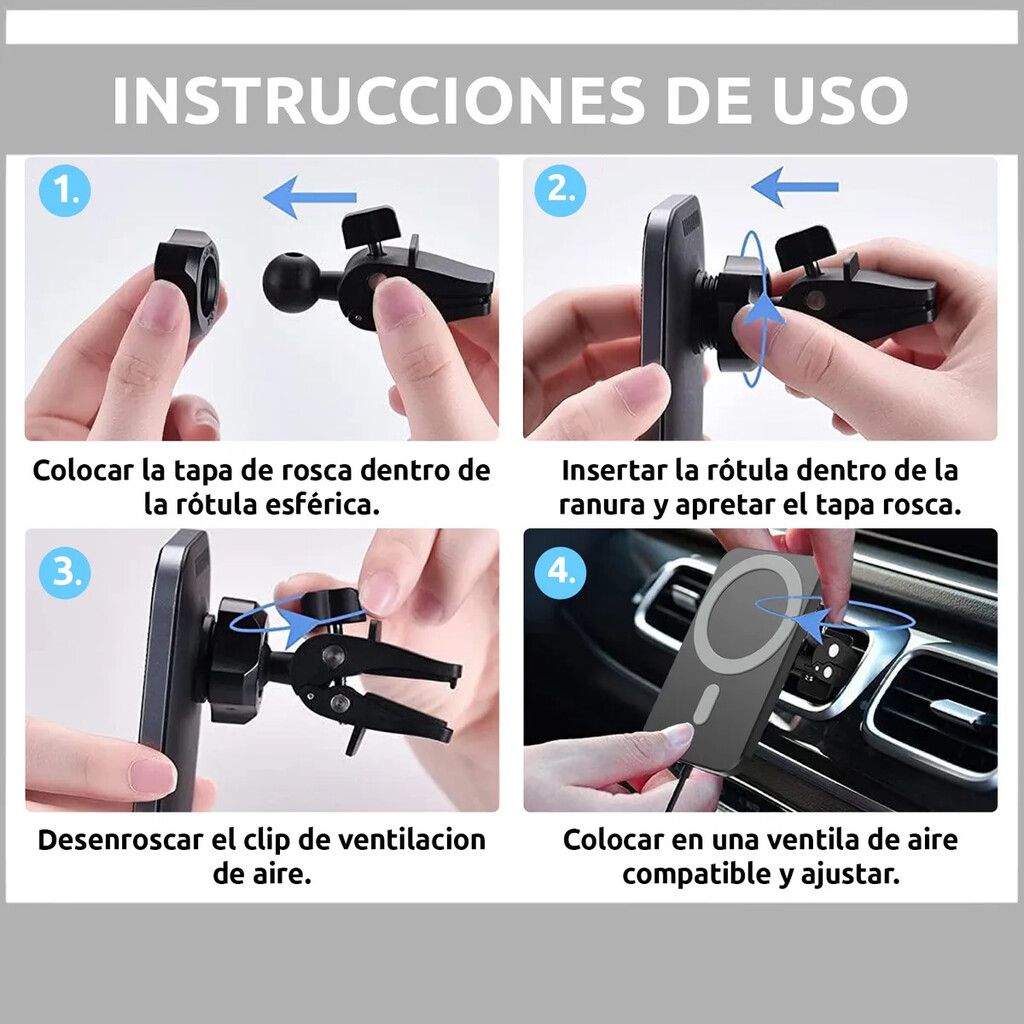 INSTRUCCIONES DE USO

1.

Colocar la tapa de rosca dentro de la rótula esférica.

2.

Insertar la rótula dentro de la ranura y apretar el tapa rosca.

3.

Desenroscar el clip de ventilacion de aire.

4.

Colocar en una ventila de aire compatible y ajustar.